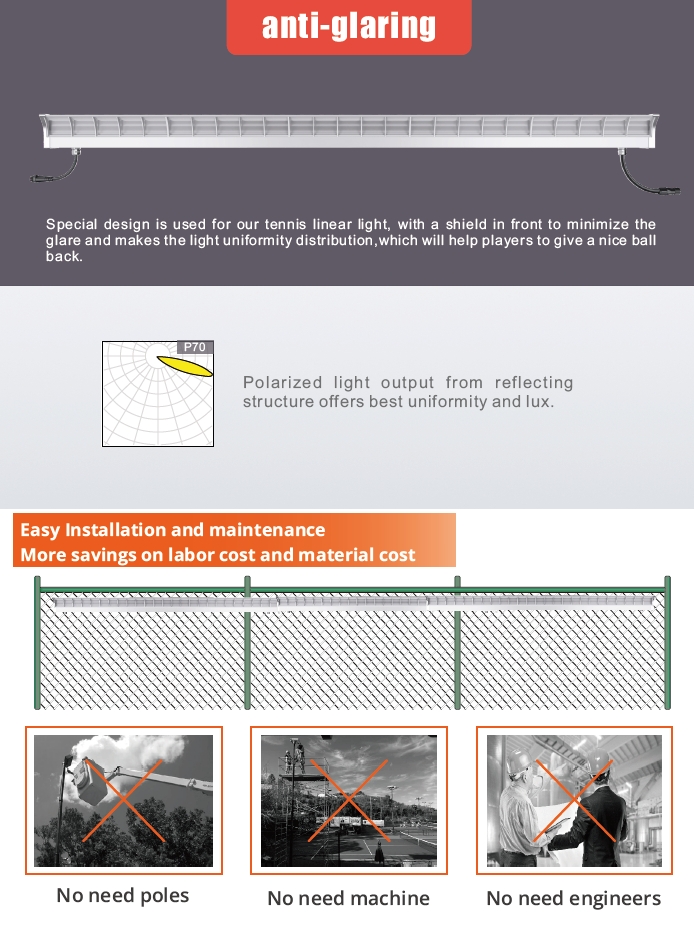 anti-glaring

Special design is used for our tennis linear light, with a shield in front to minimize the glare and makes the light uniformity distribution,which will help players to give a nice ball back.

P70

Polarized light output from reflecting structure offers best uniformity and lux.

Easy Installation and maintenance
More savings on labor cost and material cost

No need poles

No need machine

No need engineers